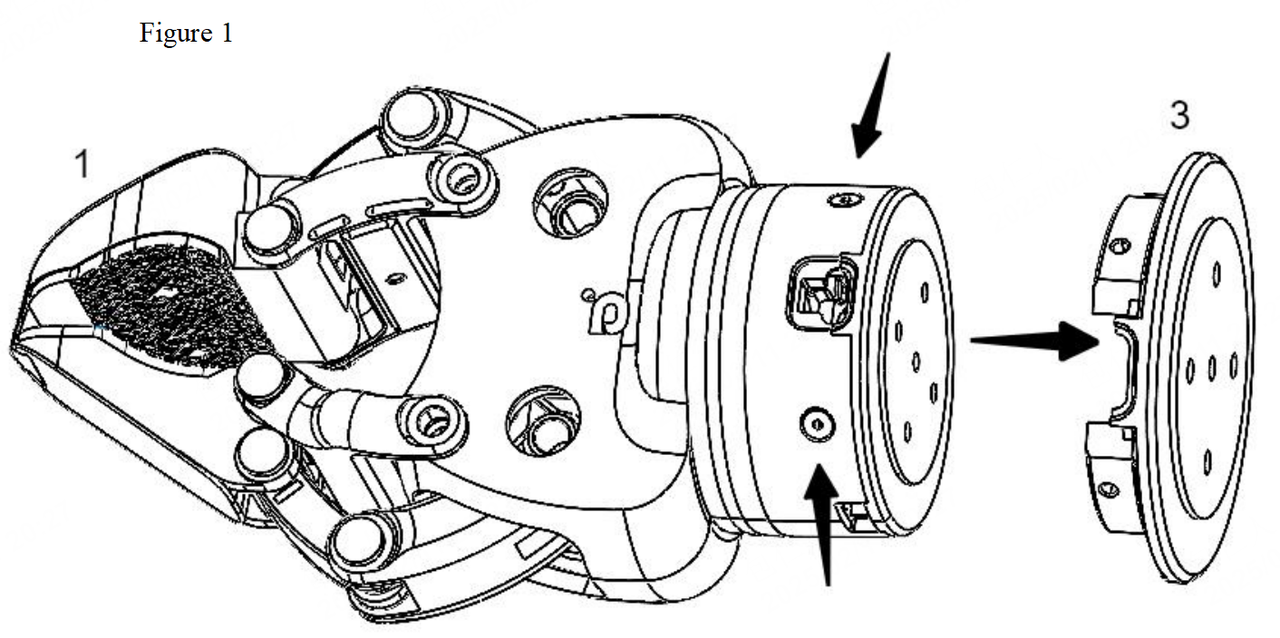 Figure 1

1

3